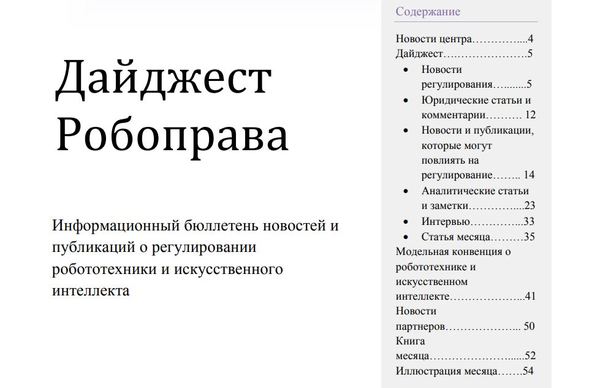 Дайджест Робоправа

Информационный бюллетень новостей и публикаций о регулировании робототехники и искусственного интеллекта

Содержание

Новости центра 4
Дайджест 5
• Новости регулирования 5
• Юридические статьи и комментарии 12
• Новости и публикации, которые могут повлиять на регулирование 14
• Аналитические статьи и заметки 23
• Интервью 33
• Статья месяца 35
Модельная конвенция о робототехнике и искусственном интеллекте 41
Новости партнеров 50
Книга месяца 52
Иллюстрация месяца 54