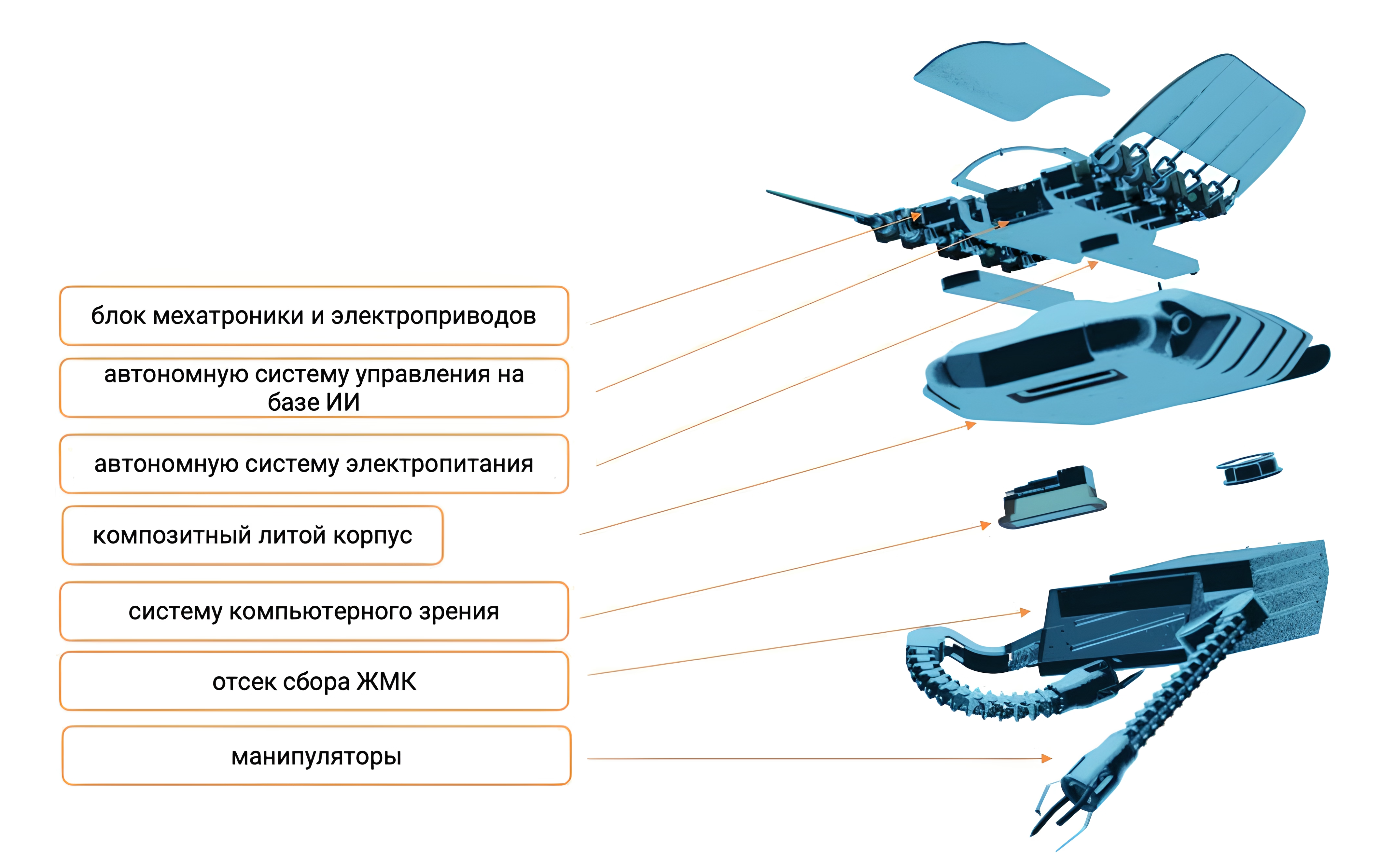 блок мехатроники и электроприводов

автономную систему управления на базе ИИ

автономную систему электропитания

композитный литой корпус

систему компьютерного зрения

отсек сбора ЖМК

манипуляторы